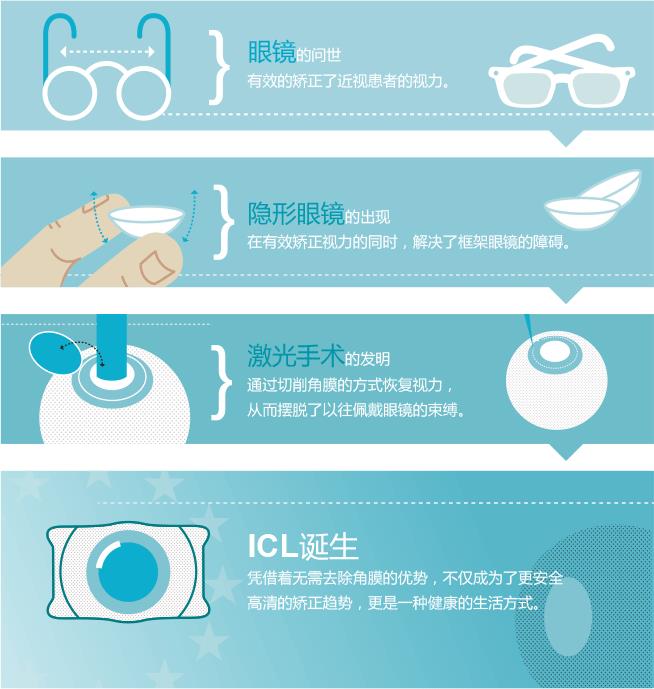 眼镜的问世
有效的矫正了近视患者的视力。

隐形眼镜的出现
在有效矫正视力的同时，解决了框架眼镜的障碍。

激光手术的发明
通过切削角膜的方式恢复视力，从而摆脱了以往佩戴眼镜的束缚。

ICL诞生
凭借着无需去除角膜的优势，不仅成为了更安全高清的矫正趋势，更是一种健康的生活方式。